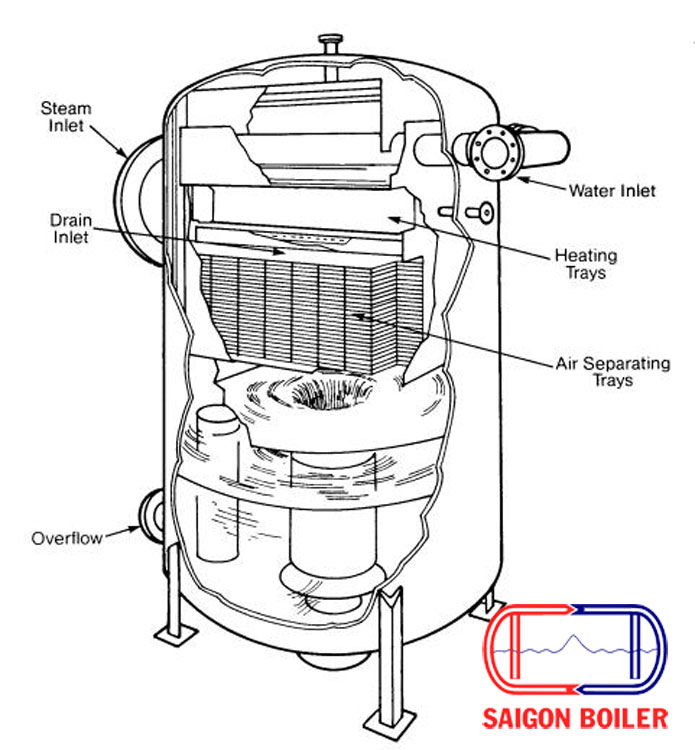 Steam Inlet

Water Inlet

Drain Inlet

Heating Trays

Air Separating Trays

Overflow

SAIGON BOILER