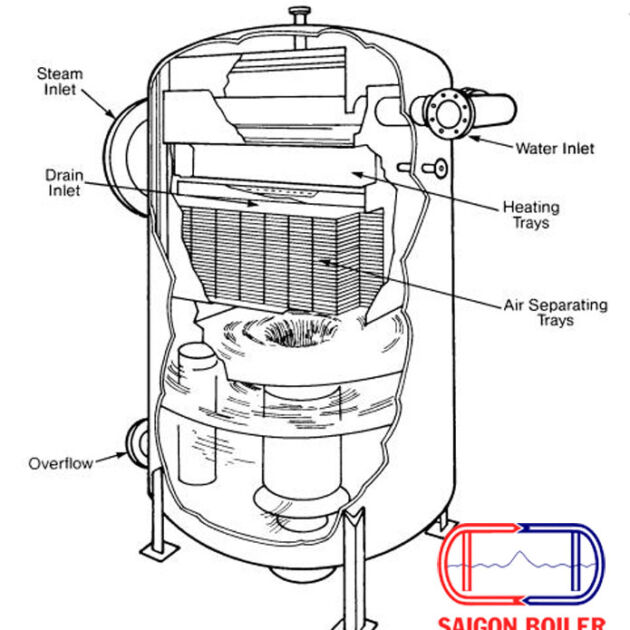 Steam Inlet

Water Inlet

Drain Inlet

Heating Trays

Air Separating Trays

Overflow

SAIGON BOILER